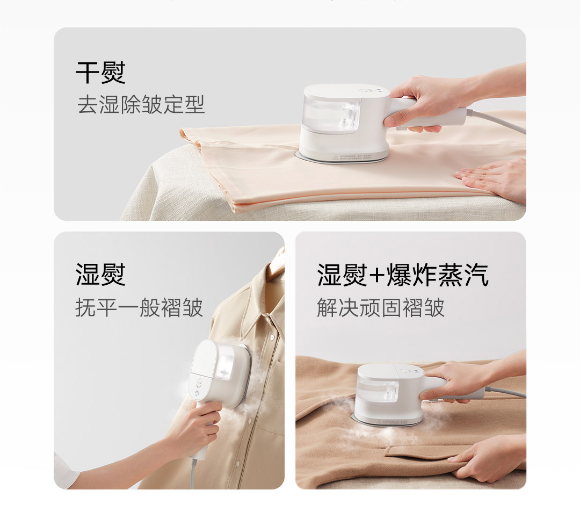 干熨
去湿除皱定型

湿熨
抚平一般褶皱

湿熨+爆炸蒸汽
解决顽固褶皱