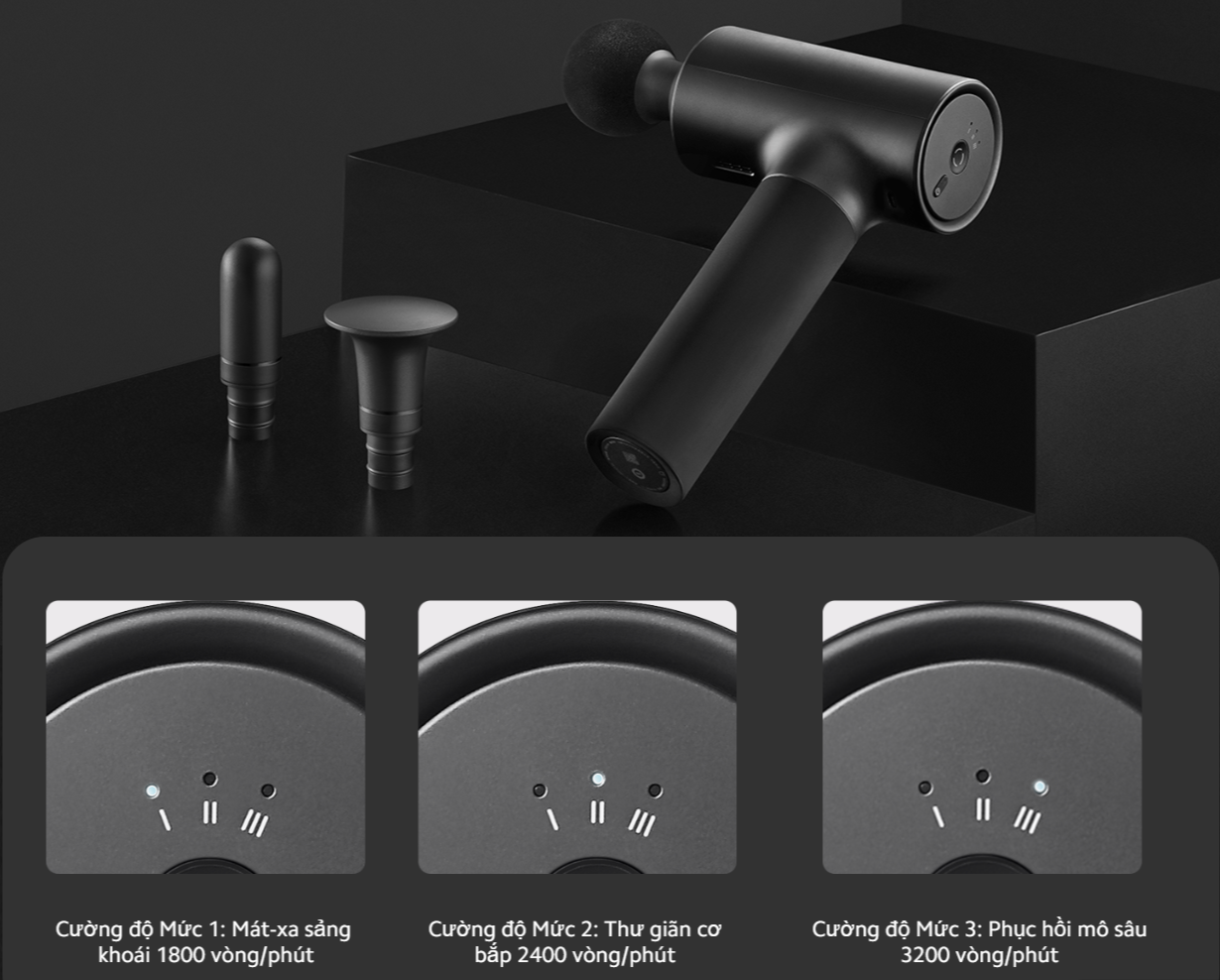 I II III

I II III

I II III

Cường độ Mức 1: Mát-xa sảng khoái 1800 vòng/phút

Cường độ Mức 2: Thư giãn cơ bắp 2400 vòng/phút

Cường độ Mức 3: Phục hồi mô sâu 3200 vòng/phút