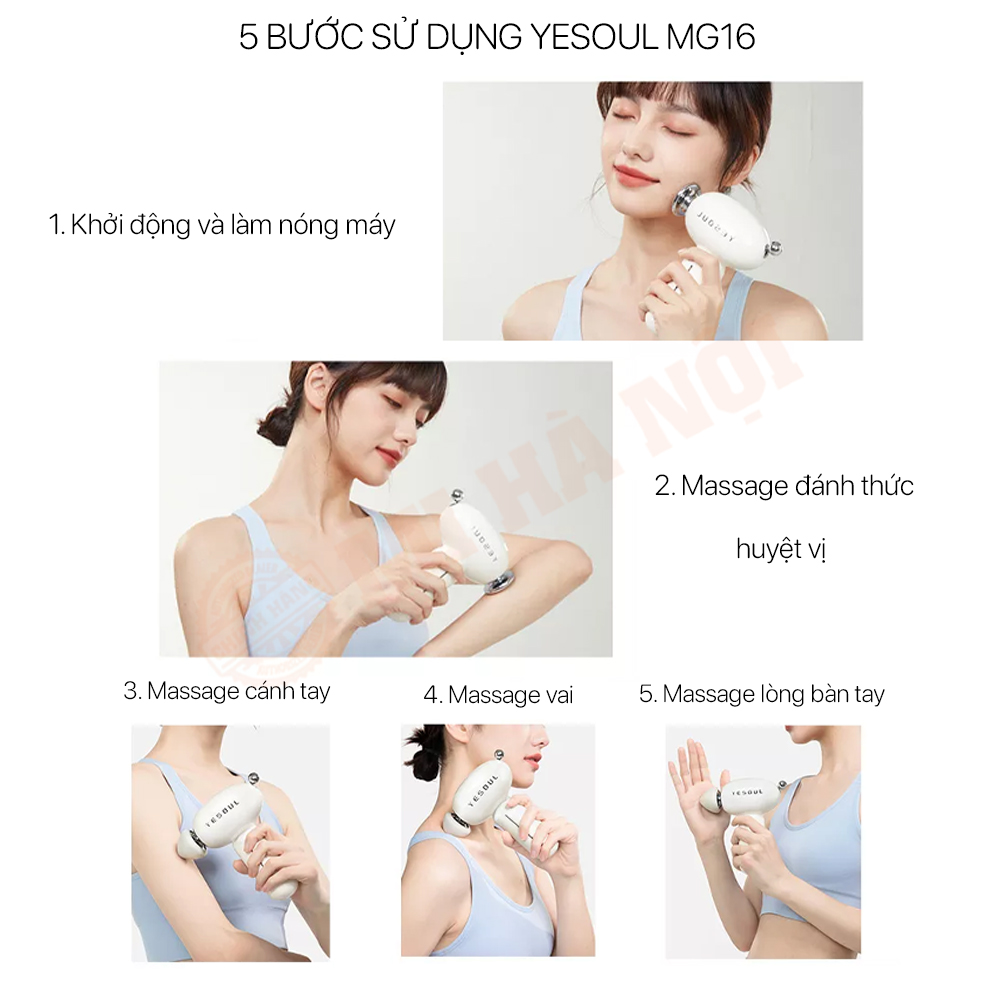 5 BƯỚC SỬ DỤNG YESOUL MG16

1. Khởi động và làm nóng máy

YESOUL

HÀ NỘI

2. Massage đánh thức huyệt vị

YESOUL

3. Massage cánh tay

4. Massage vai

5. Massage lòng bàn tay

YESOUL

YESOUL

YESOUL